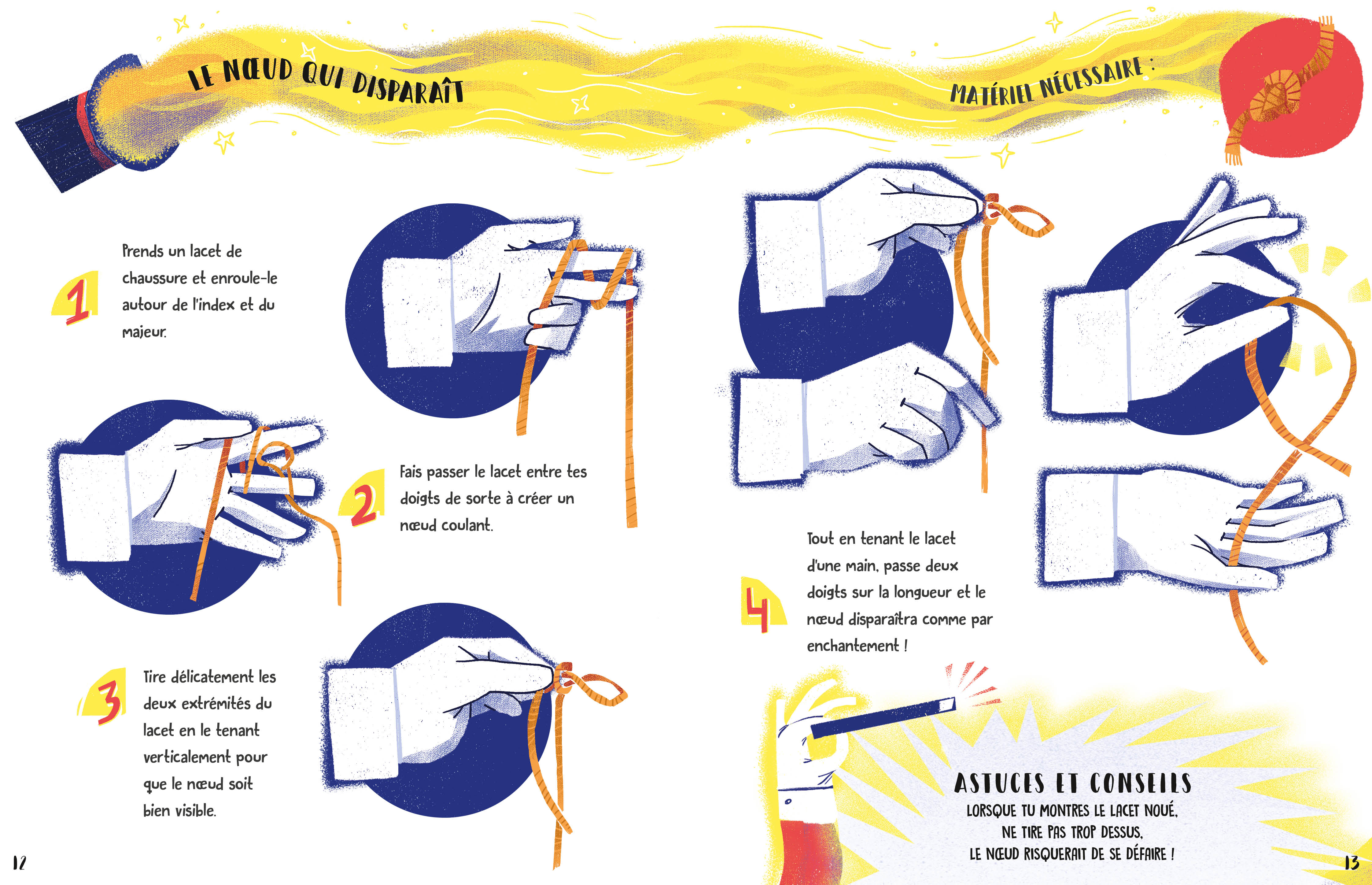 LE NŒUD QUI DISPARAÎT

MATÉRIEL NÉCESSAIRE :

1 Prends un lacet de chaussure et enroule-le autour de l'index et du majeur.

2 Fais passer le lacet entre tes doigts de sorte à créer un nœud coulant.

3 Tire délicatement les deux extrémités du lacet en le tenant verticalement pour que le nœud soit bien visible.

4 Tout en tenant le lacet d'une main, passe deux doigts sur la longueur et le nœud disparaîtra comme par enchantement !

ASTUCES ET CONSEILS
LORSQUE TU MONTRES LE LACET NOUÉ, NE TIRE PAS TROP DESSUS, LE NŒUD RISQUERAIT DE SE DÉFAIRE !

12

13