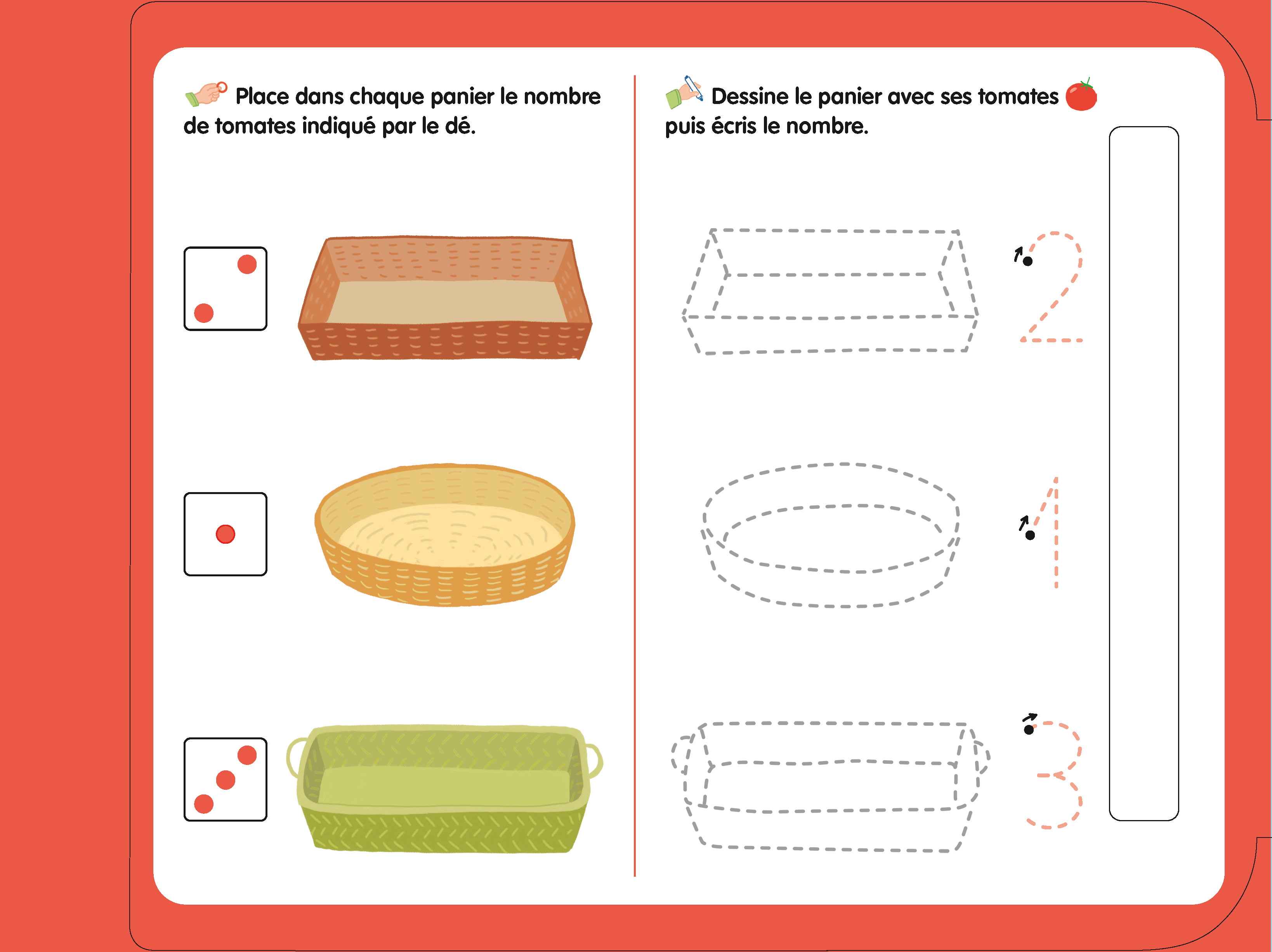 Place dans chaque panier le nombre de tomates indiqué par le dé.

Dessine le panier avec ses tomates puis écris le nombre.

2

1

3